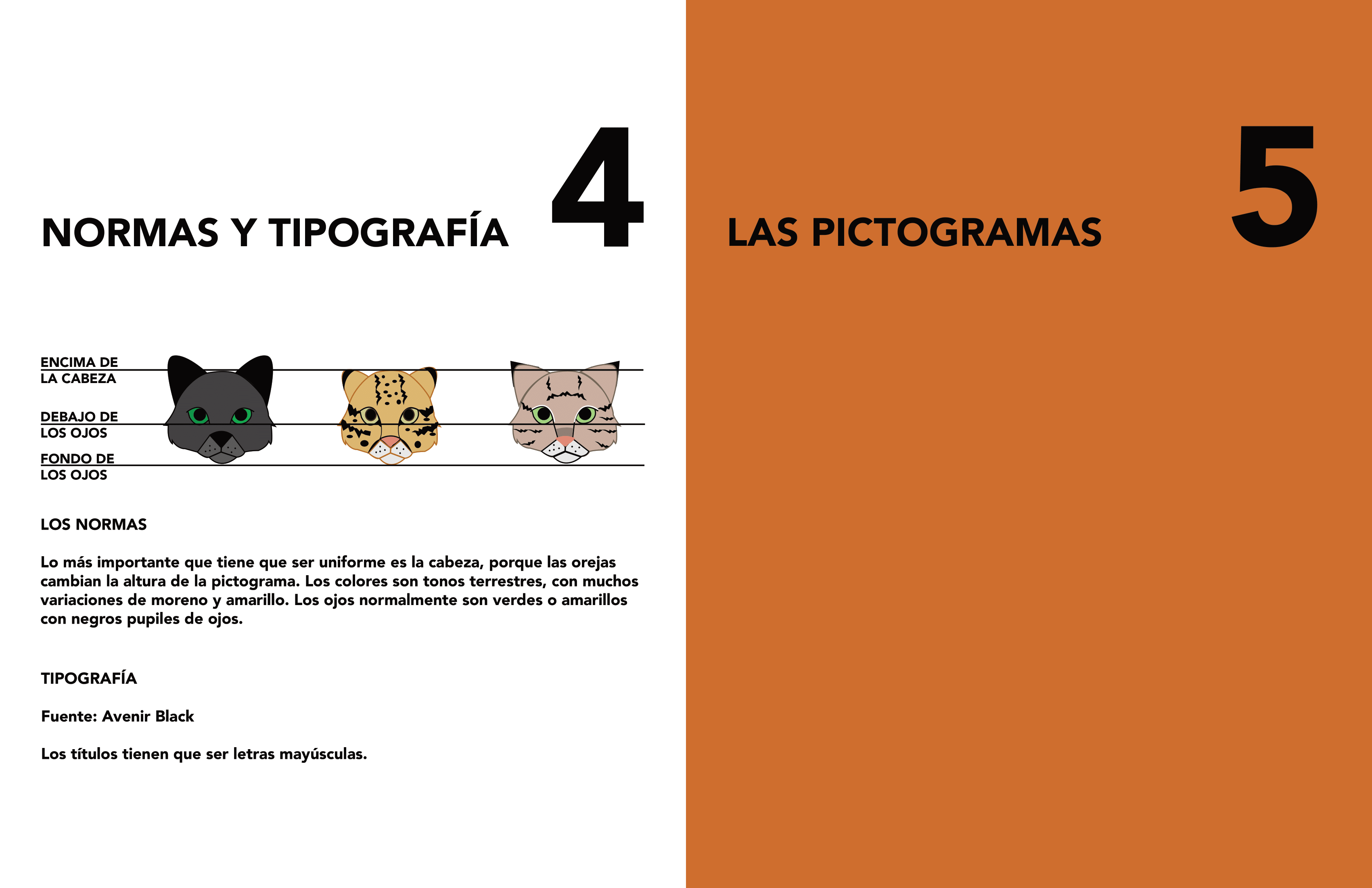 NORMAS Y TIPOGRAFÍA

4

ENCIMA DE LA CABEZA

DEBAJO DE LOS OJOS

FONDO DE LOS OJOS

LOS NORMAS

Lo más importante que tiene que ser uniforme es la cabeza, porque las orejas cambian la altura de la pictograma. Los colores son tonos terrestres, con muchos variaciones de moreno y amarillo. Los ojos normalmente son verdes o amarillos con negros pupiles de ojos.

TIPOGRAFÍA

Fuente: Avenir Black

Los títulos tienen que ser letras mayúsculas.

LAS PICTOGRAMAS

5